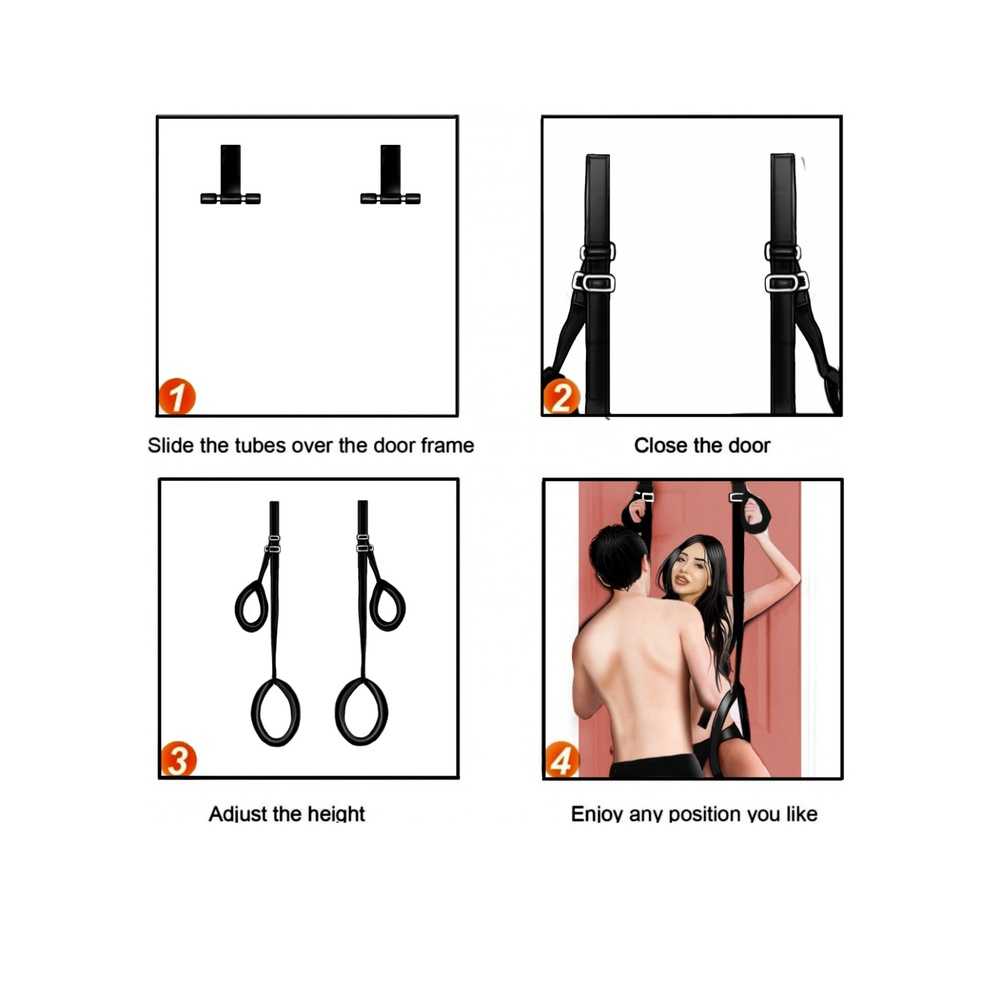 1

Slide the tubes over the door frame

2

Close the door

3

Adjust the height

4

Enjoy any position you like